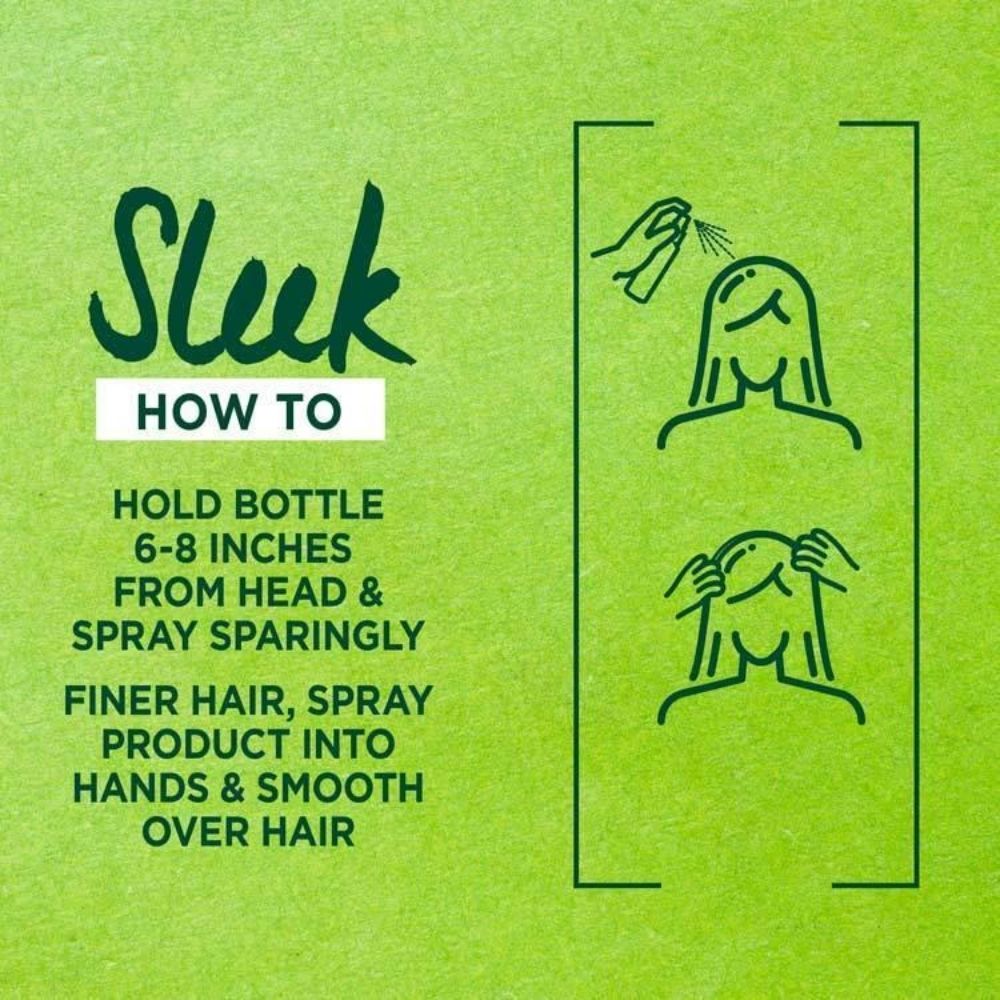 Sleek

HOW TO

HOLD BOTTLE 6-8 INCHES FROM HEAD & SPRAY SPARINGLY

FINER HAIR, SPRAY PRODUCT INTO HANDS & SMOOTH OVER HAIR