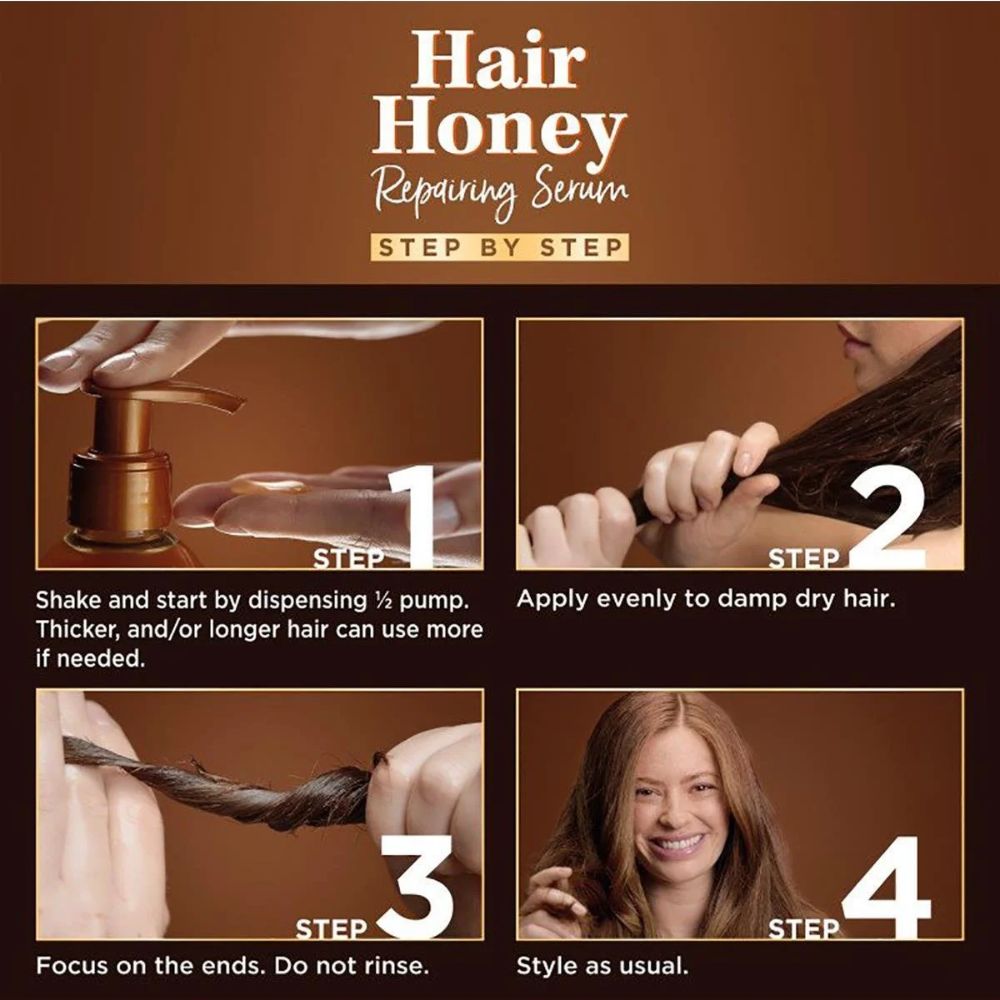 Hair Honey
Repairing Serum
STEP BY STEP

STEP 1

Shake and start by dispensing ½ pump. Thicker, and/or longer hair can use more if needed.

STEP 2

Apply evenly to damp dry hair.

STEP 3

Focus on the ends. Do not rinse.

STEP 4

Style as usual.